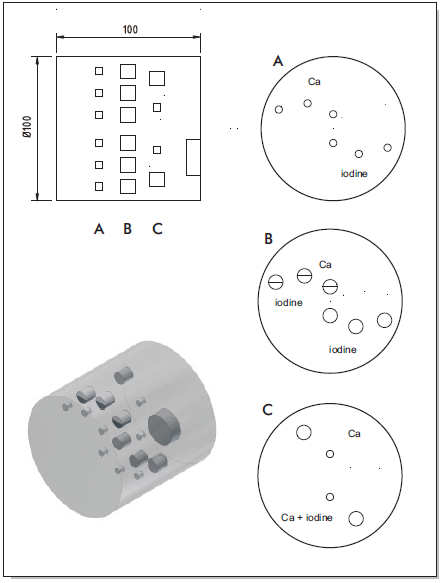 100

Ø100

A B C

A

Ca

iodine

B

Ca

iodine

iodine

C

Ca

Ca + iodine